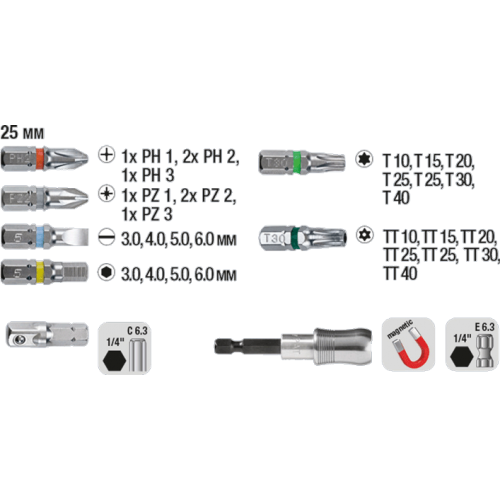 25 мм

PH2 1x PH 1, 2x PH 2, 1x PH 3

PZ2 1x PZ 1, 2x PZ 2, 1x PZ 3

5 3.0, 4.0, 5.0, 6.0 мм

5 3.0, 4.0, 5.0, 6.0 мм

T30 T 10, T 15, T 20, T 25, T 25, T 30, T 40

T30 TT 10, TT 15, TT 20, TT 25, TT 25, TT 30, TT 40

1/4" C 6.3

magnetic

1/4" E 6.3